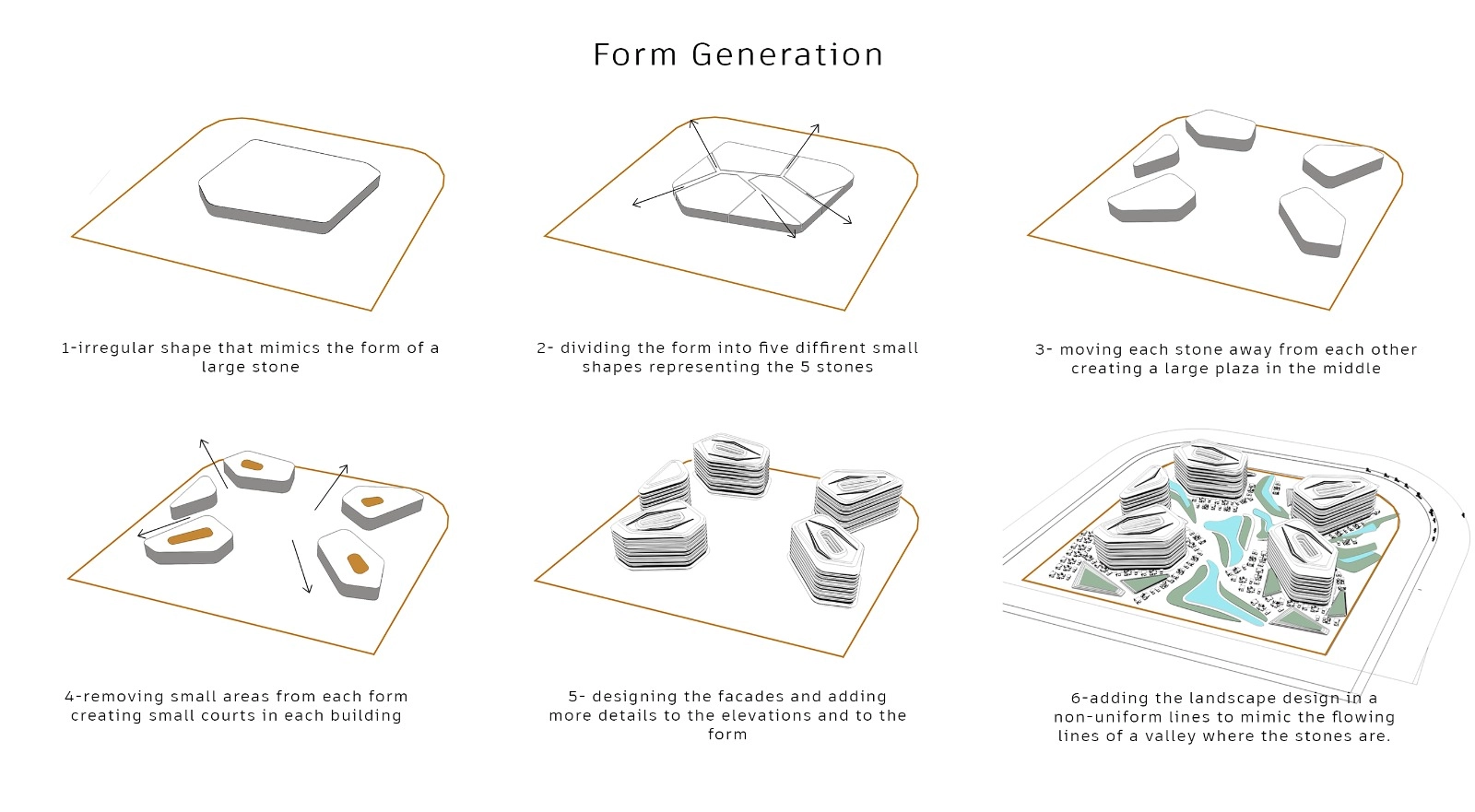 Form Generation

1-irregular shape that mimics the form of a large stone

2- dividing the form into five diffirent small shapes representing the 5 stones

3- moving each stone away from each other creating a large plaza in the middle

4-removing small areas from each form creating small courts in each building

5- designing the facades and adding more details to the elevations and to the form

6-adding the landscape design in a non-uniform lines to mimic the flowing lines of a valley where the stones are.